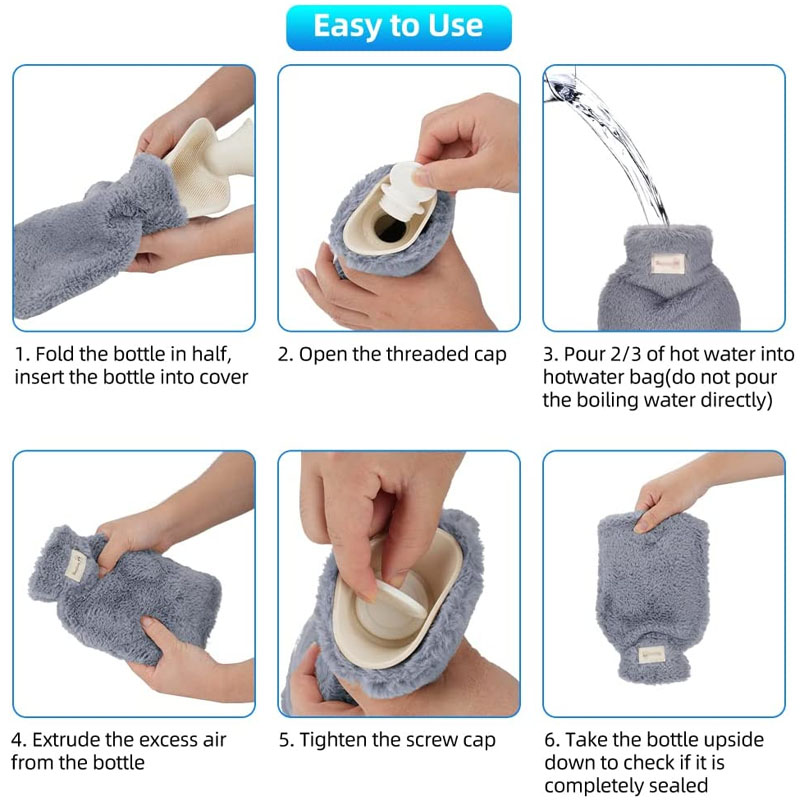 Easy to Use

1. Fold the bottle in half, insert the bottle into cover

2. Open the threaded cap

3. Pour 2/3 of hot water into hotwater bag(do not pour the boiling water directly)

4. Extrude the excess air from the bottle

5. Tighten the screw cap

6. Take the bottle upside down to check if it is completely sealed