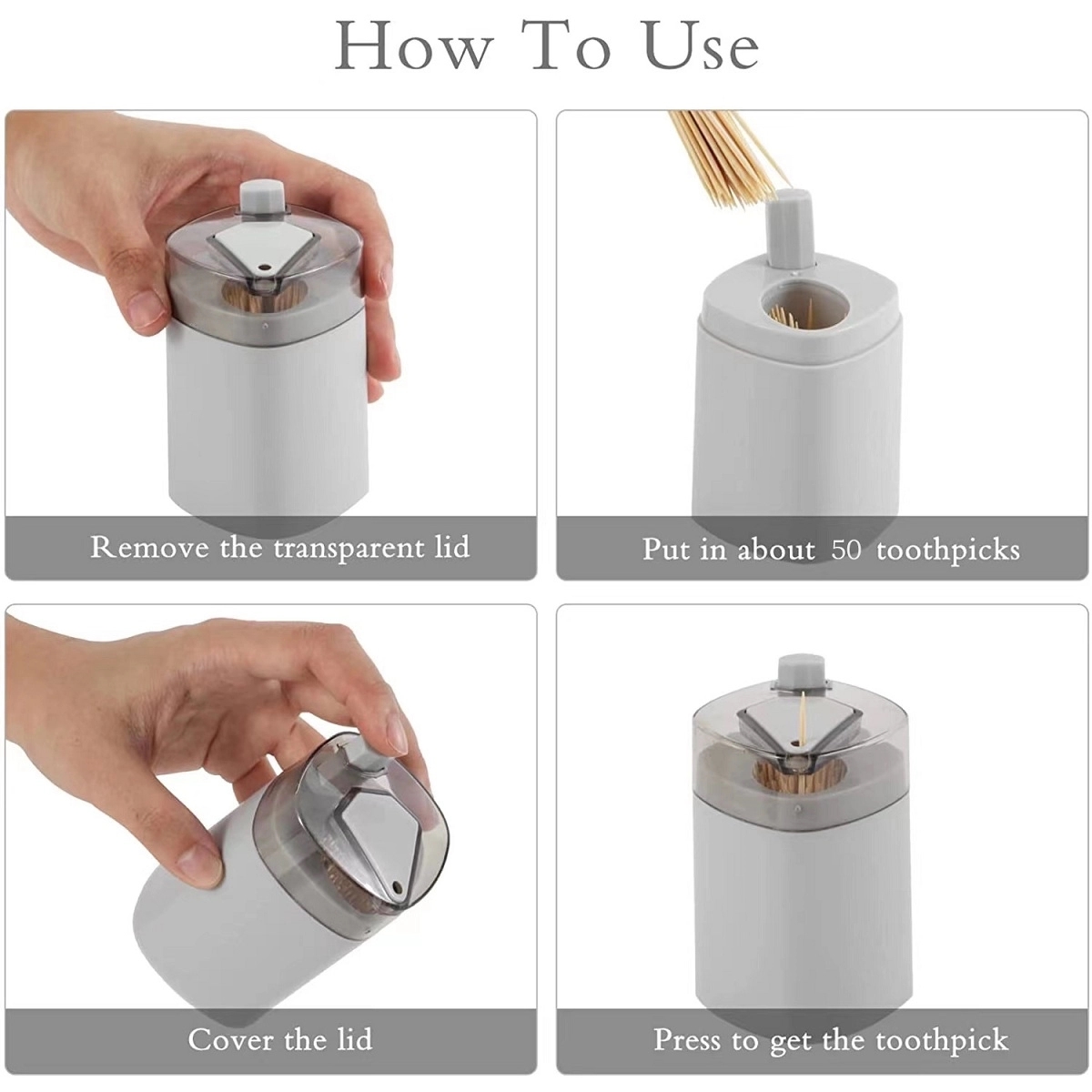 How To Use

Remove the transparent lid

Put in about 50 toothpicks

Cover the lid

Press to get the toothpick