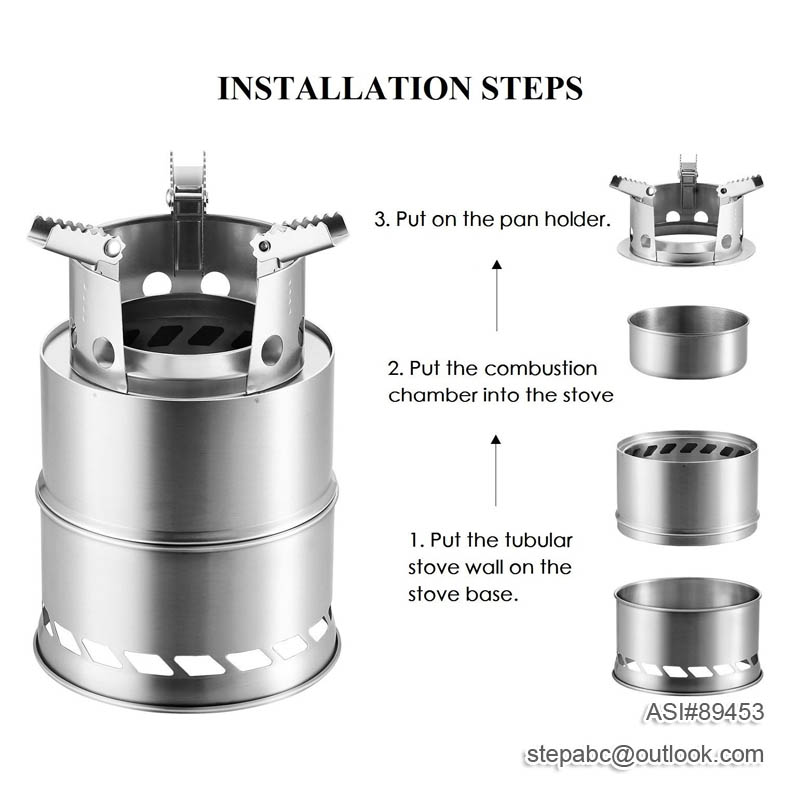 INSTALLATION STEPS

3. Put on the pan holder.

2. Put the combustion chamber into the stove

1. Put the tubular stove wall on the stove base.

ASI#89453

stepabc@outlook.com